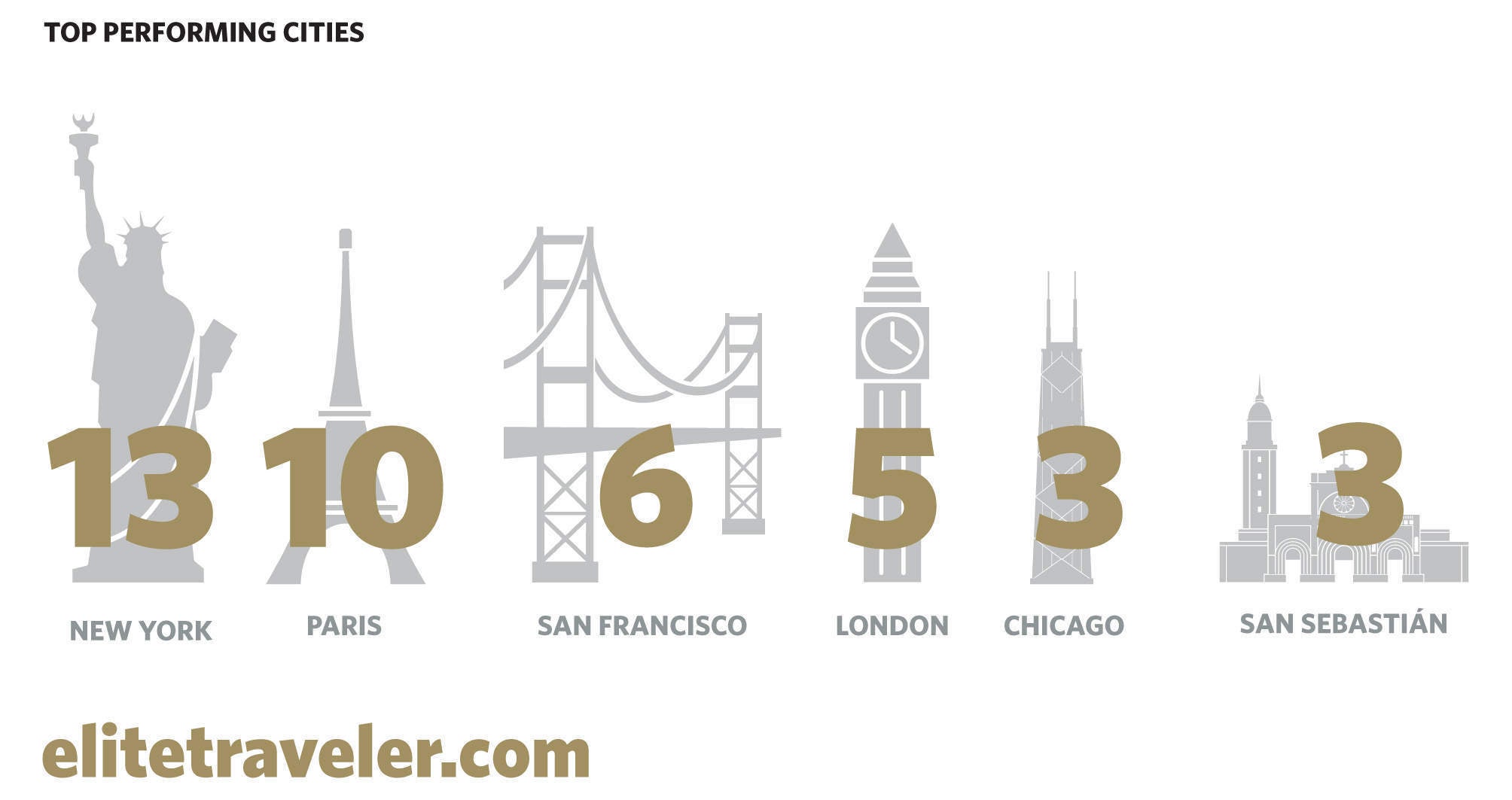 TOP PERFORMING CITIES

13
NEW YORK

10
PARIS

6
SAN FRANCISCO

5
LONDON

3
CHICAGO

3
SAN SEBASTIÁN

elitetraveler.com