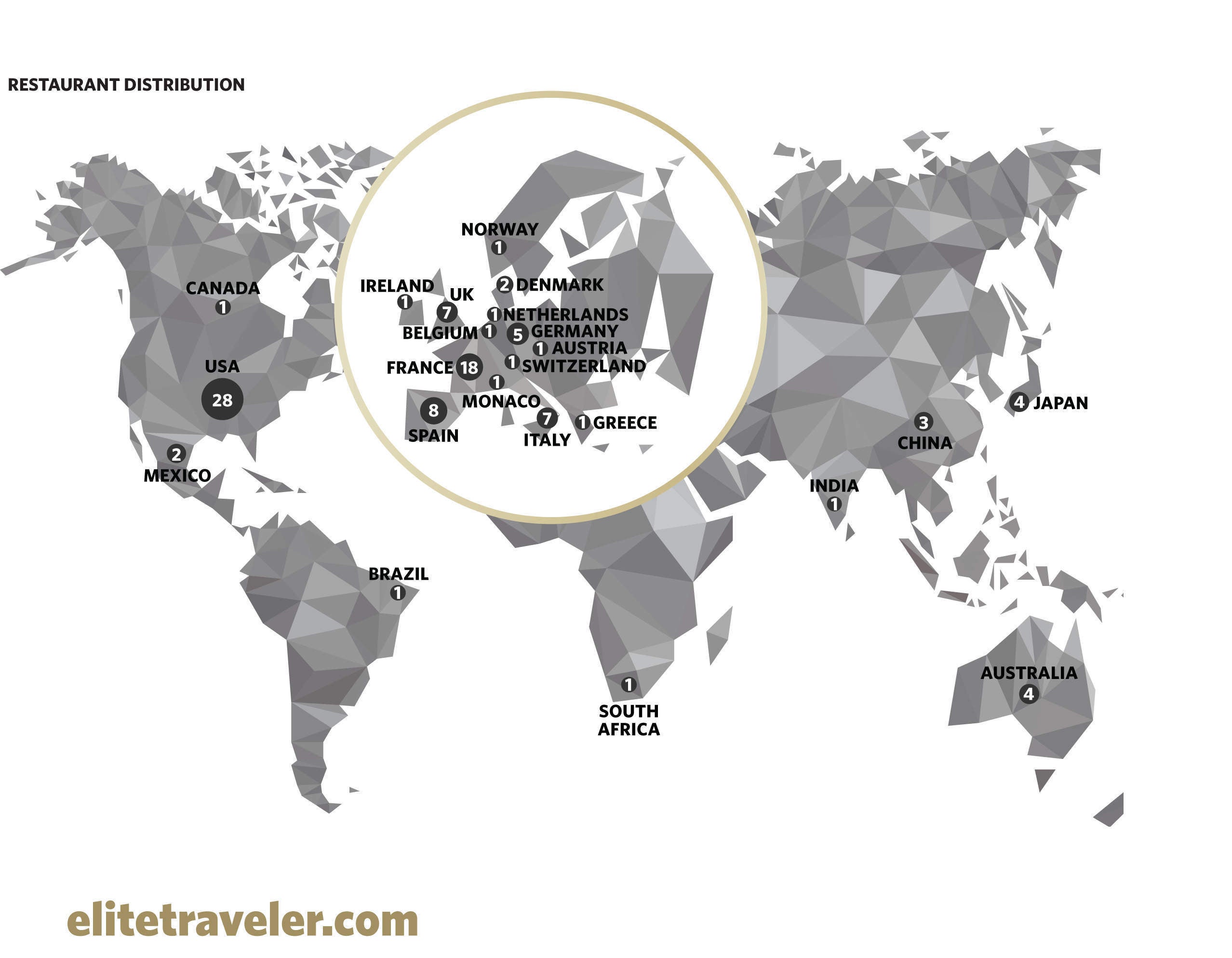 RESTAURANT DISTRIBUTION

CANADA
1

USA
28

2
MEXICO

BRAZIL
1

NORWAY
1

IRELAND
1

UK
7

2 DENMARK

1 NETHERLANDS

BELGIUM 1

5 GERMANY

1 AUSTRIA

FRANCE 18

1 SWITZERLAND

1
MONACO

8
SPAIN

7
ITALY

1 GREECE

1
SOUTH AFRICA

INDIA
1

3
CHINA

4 JAPAN

AUSTRALIA
4

elitetraveler.com